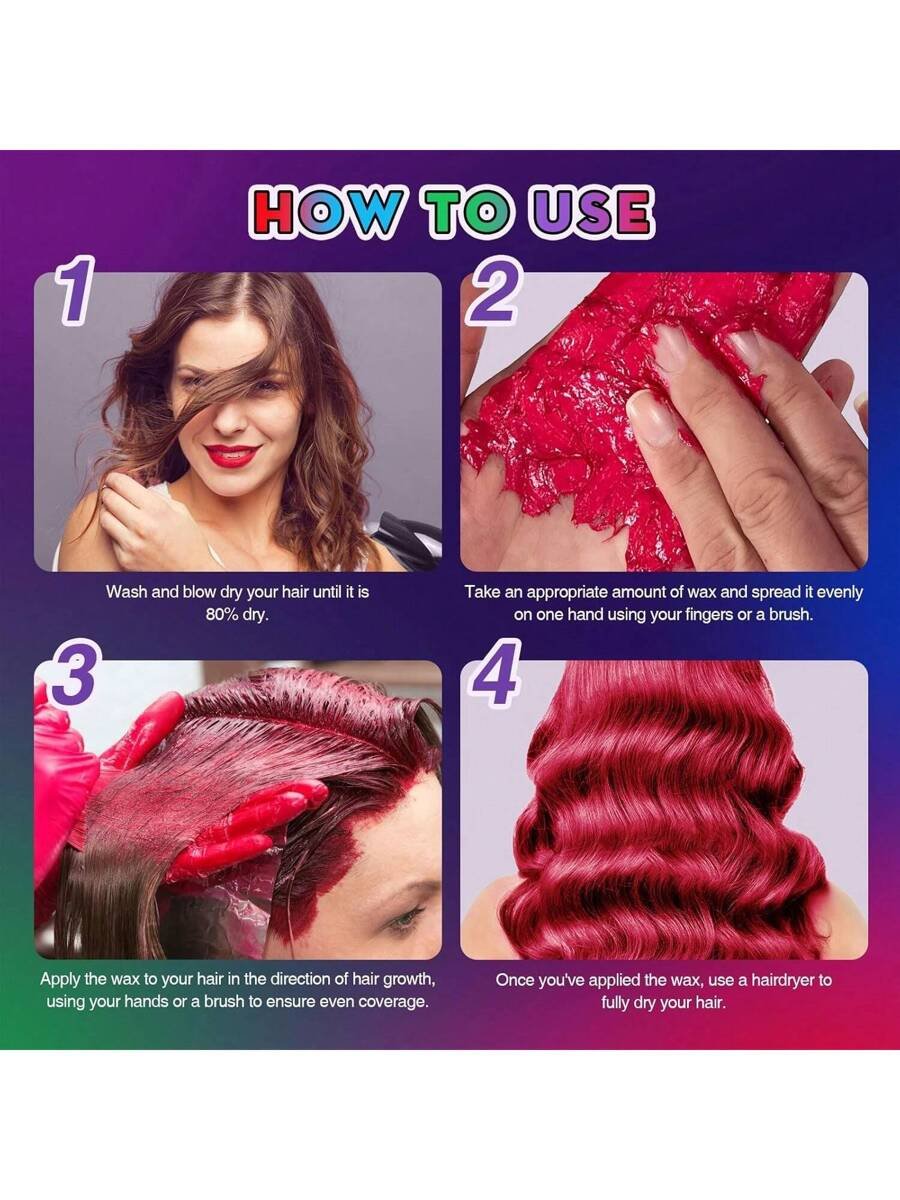 HOW TO USE

1

Wash and blow dry your hair until it is 80% dry.

2

Take an appropriate amount of wax and spread it evenly on one hand using your fingers or a brush.

3

Apply the wax to your hair in the direction of hair growth, using your hands or a brush to ensure even coverage.

4

Once you've applied the wax, use a hairdryer to fully dry your hair.