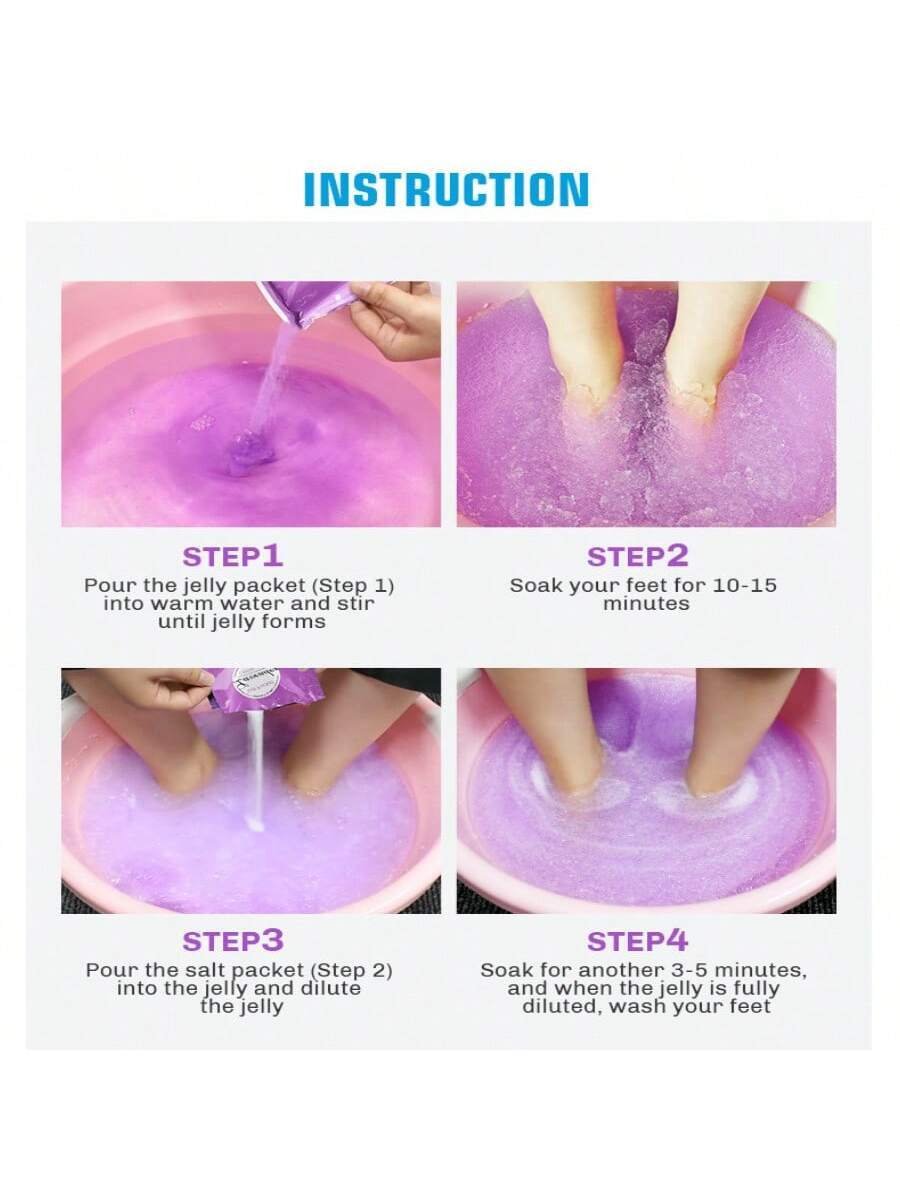 INSTRUCTION

STEP1
Pour the jelly packet (Step 1) into warm water and stir until jelly forms

STEP2
Soak your feet for 10-15 minutes

STEP3
Pour the salt packet (Step 2) into the jelly and dilute the jelly

STEP4
Soak for another 3-5 minutes, and when the jelly is fully diluted, wash your feet